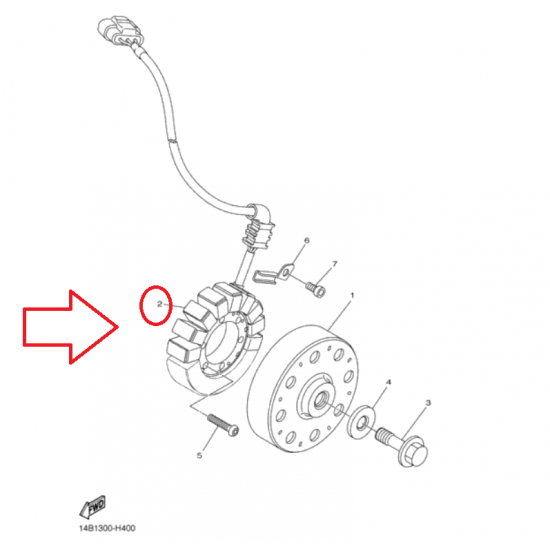 6
7
1
2
4
3
5
FWD
14B1300-H400