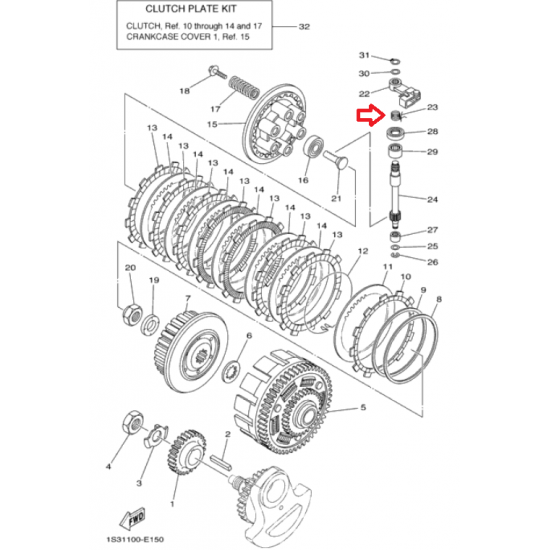 CLUTCH PLATE KIT

CLUTCH, Ref. 10 through 14 and 17
CRANKCASE COVER 1, Ref. 15

32

31
30
22
23
28
29
24
27
25
26
18
17
15
16
21
13
14
13
14
13
14
13
14
13
14
13
14
13
12
11
10
9
8
20
19
7
6
5
4
3
2
1
FWD
1S31100-E150