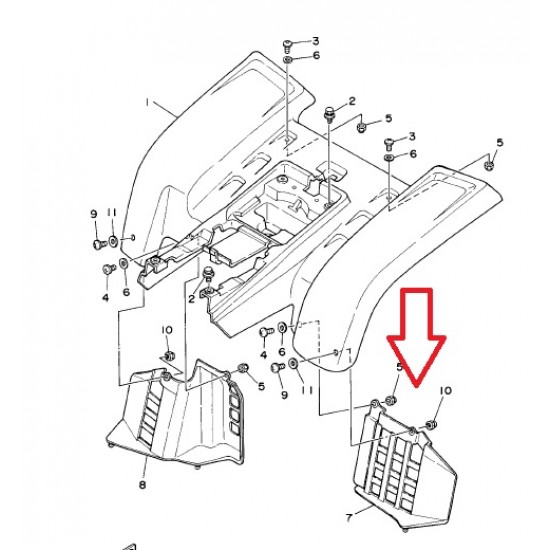 3
6
1
2
5
3
6
5
9
11
4
6
2
10
4
6
5
9
11
5
10
8
7