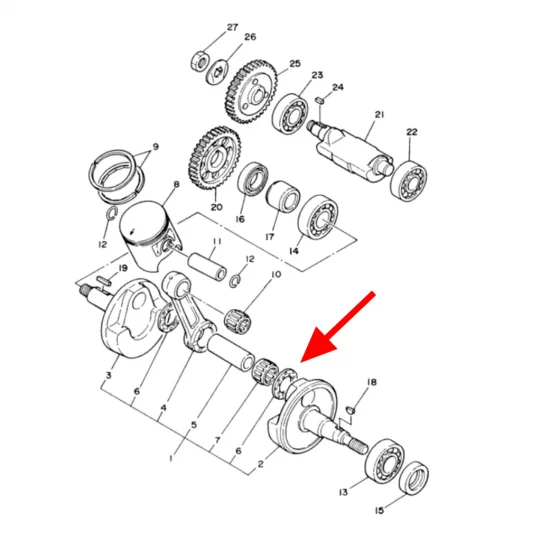 27
26
25
23
24
21
22
9
8
20
16
17
14
12
11
12
10
19
3
6
4
5
1
7
6
2
18
13
15