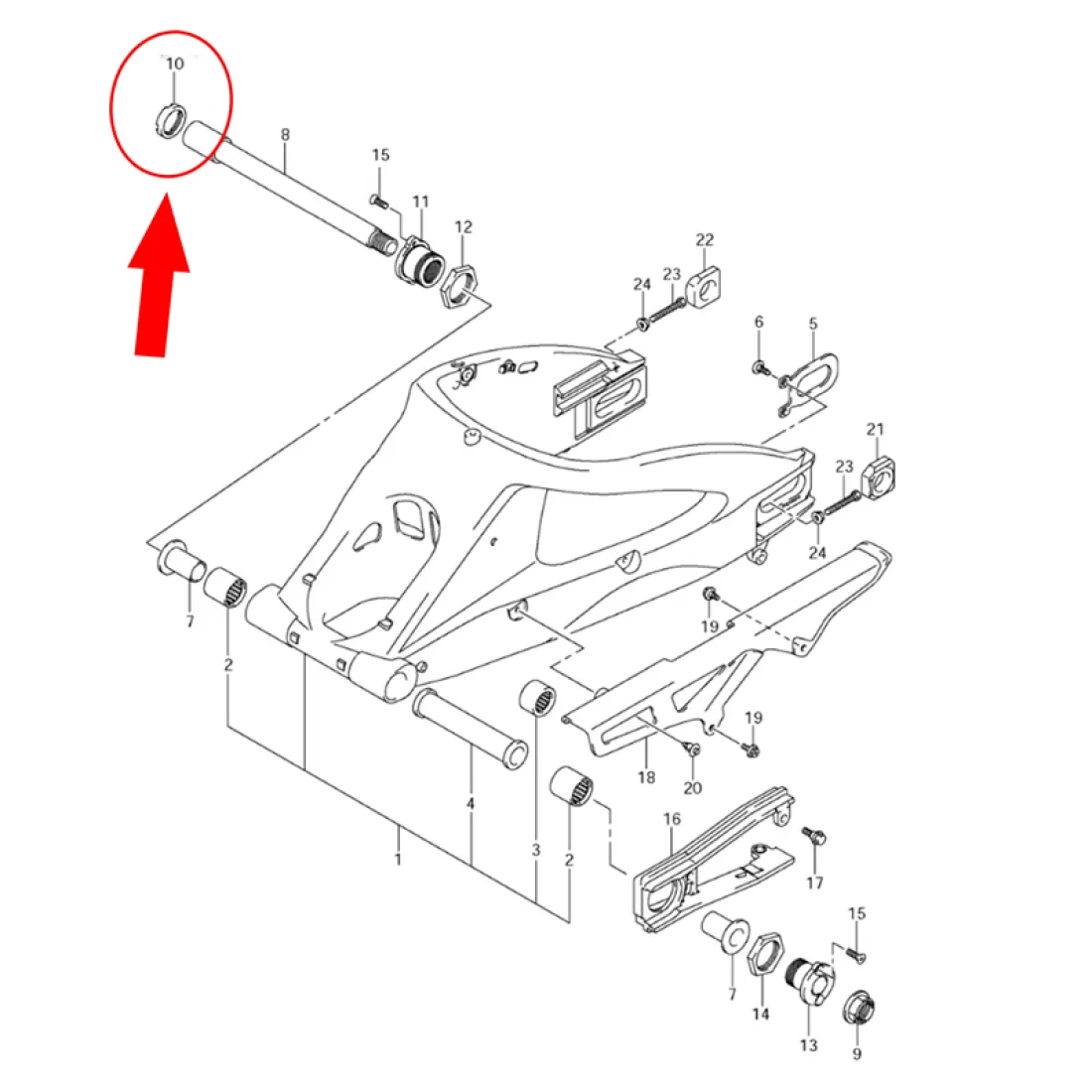 10
8
15
11
12
22
24
23
6
5
21
23
24
7
2
19
19
18
20
4
3
2
1
16
17
15
7
14
13
9