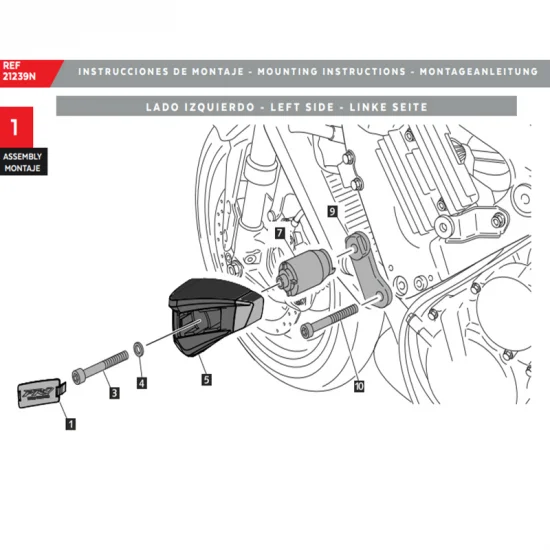 REF
21239N

INSTRUCCIONES DE MONTAJE - MOUNTING INSTRUCTIONS - MONTAGEANLEITUNG

LADO IZQUIERDO - LEFT SIDE - LINKE SEITE

1

ASSEMBLY
MONTAJE

9

7

5

4

3

1

10